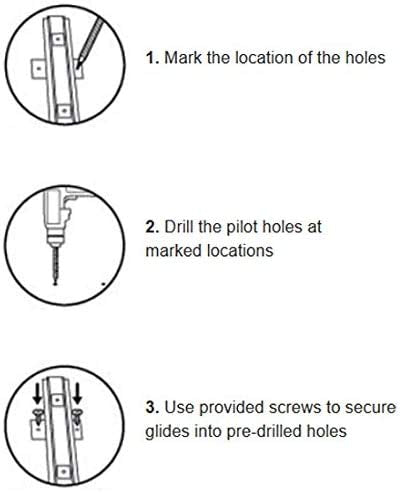 1. Mark the location of the holes

2. Drill the pilot holes at marked locations

3. Use provided screws to secure glides into pre-drilled holes