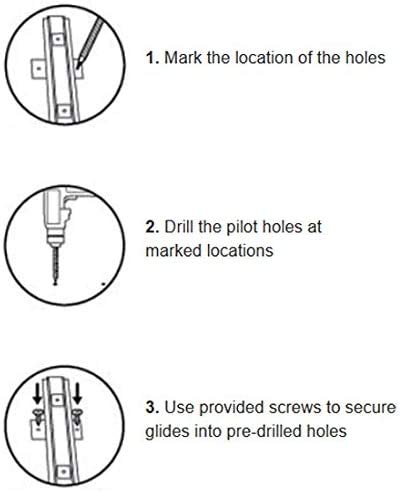 1. Mark the location of the holes

2. Drill the pilot holes at marked locations

3. Use provided screws to secure glides into pre-drilled holes